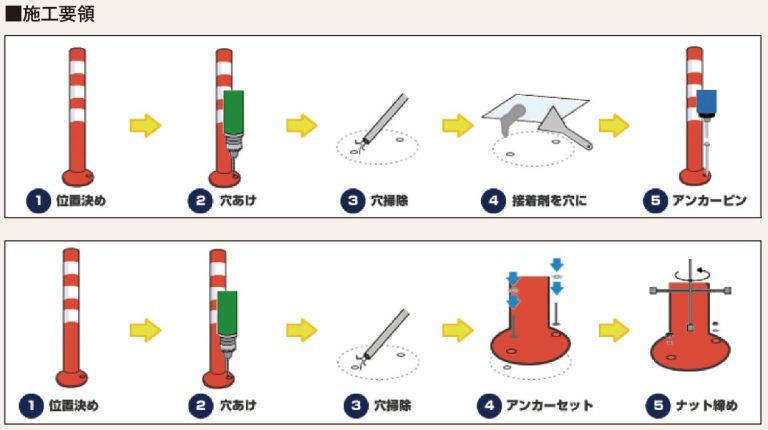 ■施工要領

1 位置決め
2 穴あけ
3 穴掃除
4 接着剤を穴に
5 アンカーピン

1 位置決め
2 穴あけ
3 穴掃除
4 アンカーセット
5 ナット締め