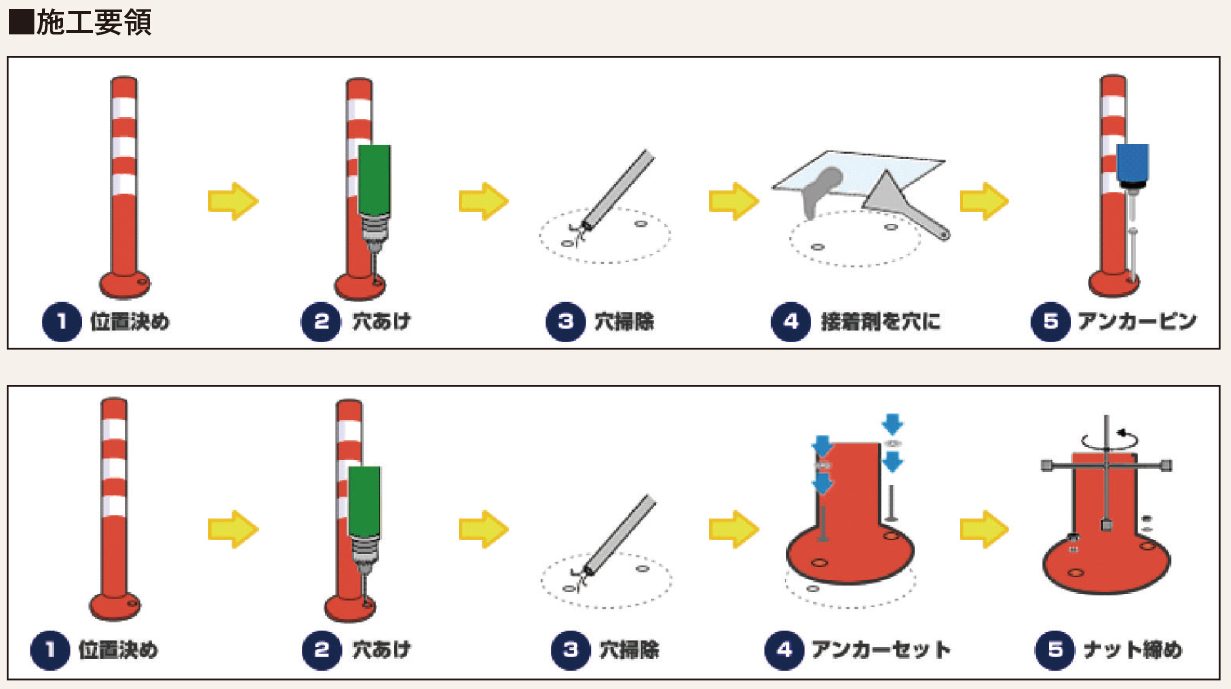 ■施工要領

1 位置決め
2 穴あけ
3 穴掃除
4 接着剤を穴に
5 アンカーピン

1 位置決め
2 穴あけ
3 穴掃除
4 アンカーセット
5 ナット締め